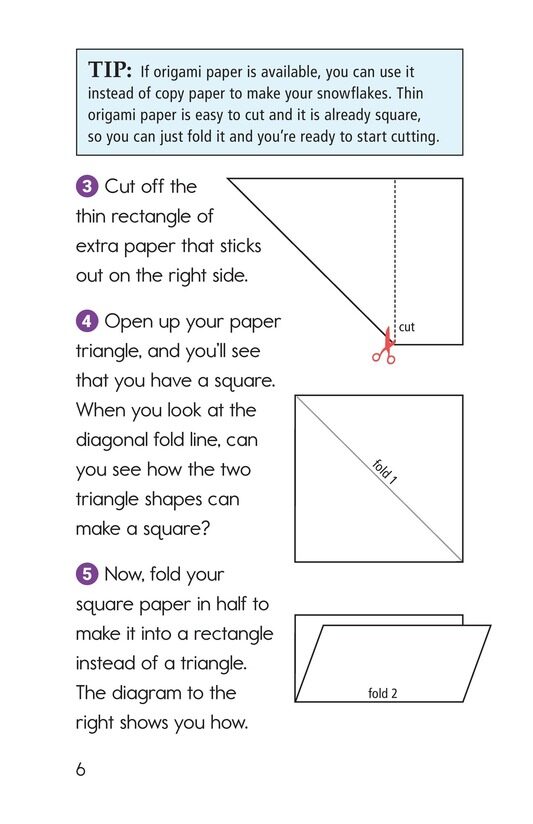 TIP: If origami paper is available, you can use it instead of copy paper to make your snowflakes. Thin origami paper is easy to cut and it is already square, so you can just fold it and you're ready to start cutting.

3 Cut off the thin rectangle of extra paper that sticks out on the right side.

cut

4 Open up your paper triangle, and you'll see that you have a square. When you look at the diagonal fold line, can you see how the two triangle shapes can make a square?

fold 1

5 Now, fold your square paper in half to make it into a rectangle instead of a triangle. The diagram to the right shows you how.

fold 2

6