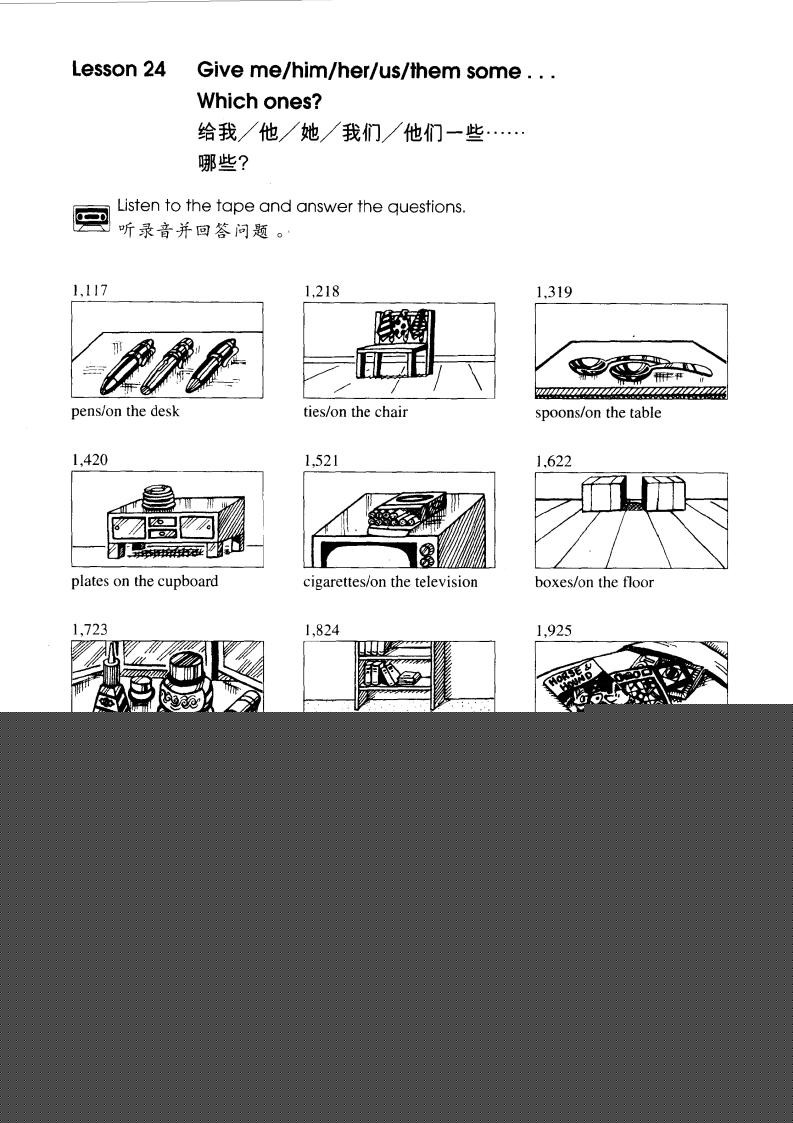 Lesson 24 Give me/him/her/us/them some . . .
Which ones?
给我／他／她／我们／他们一些……
哪些?

Listen to the tape and answer the questions.
听录音并回答问题。

1,117
pens/on the desk

1,218
ties/on the chair

1,319
spoons/on the table

1,420
plates on the cupboard

1,521
cigarettes/on the television

1,622
boxes/on the floor

1,723

1,824

1,925
HORSE & HOUND