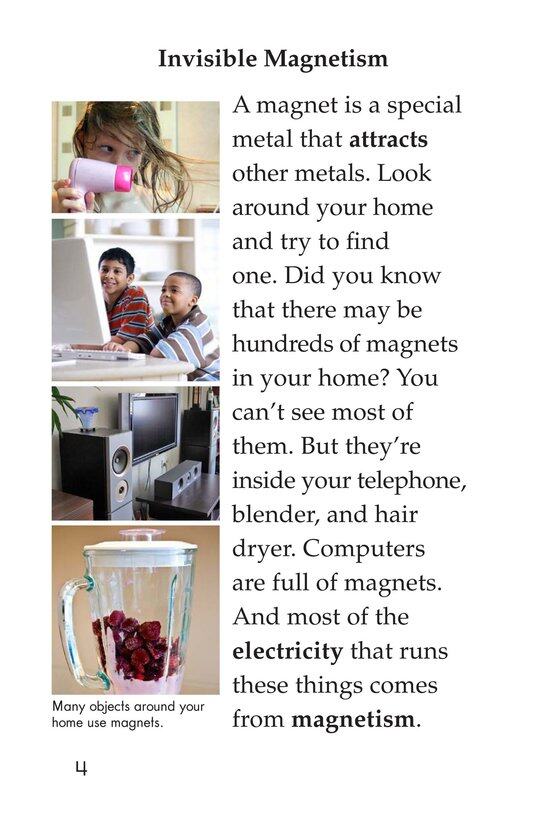 Invisible Magnetism

A magnet is a special metal that attracts other metals. Look around your home and try to find one. Did you know that there may be hundreds of magnets in your home? You can't see most of them. But they're inside your telephone, blender, and hair dryer. Computers are full of magnets. And most of the electricity that runs these things comes from magnetism.

Many objects around your home use magnets.

4