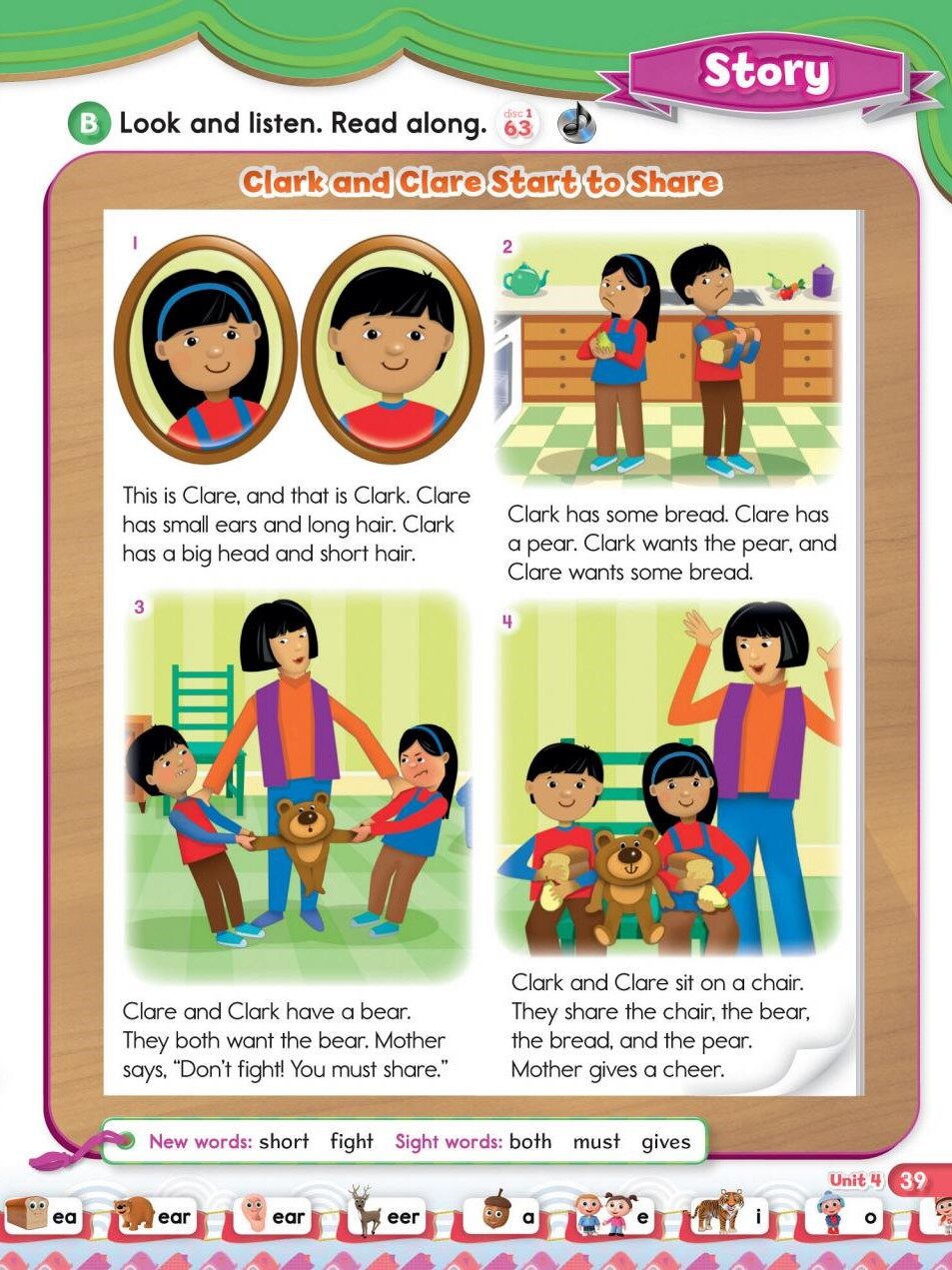 Story

B Look and listen. Read along. disc 1 63

Clark and Clare Start to Share

1

This is Clare, and that is Clark. Clare has small ears and long hair. Clark has a big head and short hair.

2

Clark has some bread. Clare has a pear. Clark wants the pear, and Clare wants some bread.

3

Clare and Clark have a bear. They both want the bear. Mother says, "Don't fight! You must share."

4

Clark and Clare sit on a chair. They share the chair, the bear, the bread, and the pear. Mother gives a cheer.

New words: short fight Sight words: both must gives

Unit 4 39

ea ear ear eer a e i o