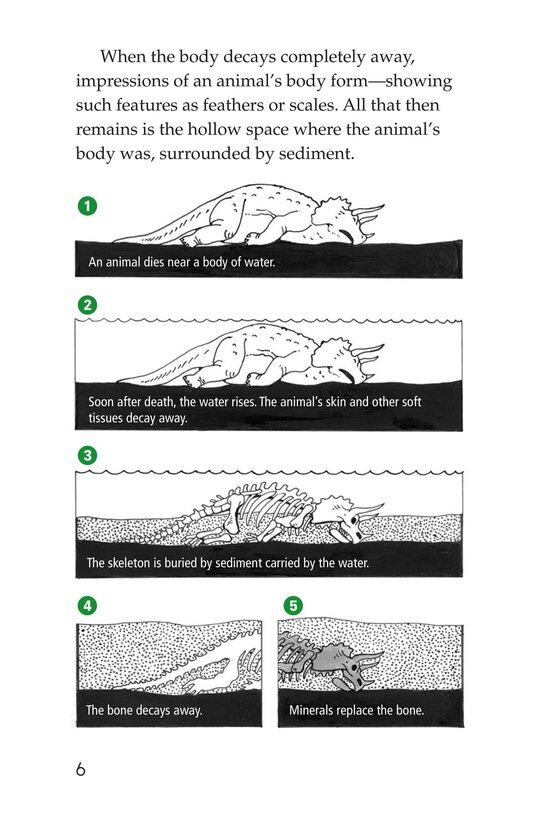 When the body decays completely away, impressions of an animal's body form—showing such features as feathers or scales. All that then remains is the hollow space where the animal's body was, surrounded by sediment.

1

An animal dies near a body of water.

2

Soon after death, the water rises. The animal's skin and other soft tissues decay away.

3

The skeleton is buried by sediment carried by the water.

4

The bone decays away.

5

Minerals replace the bone.

6