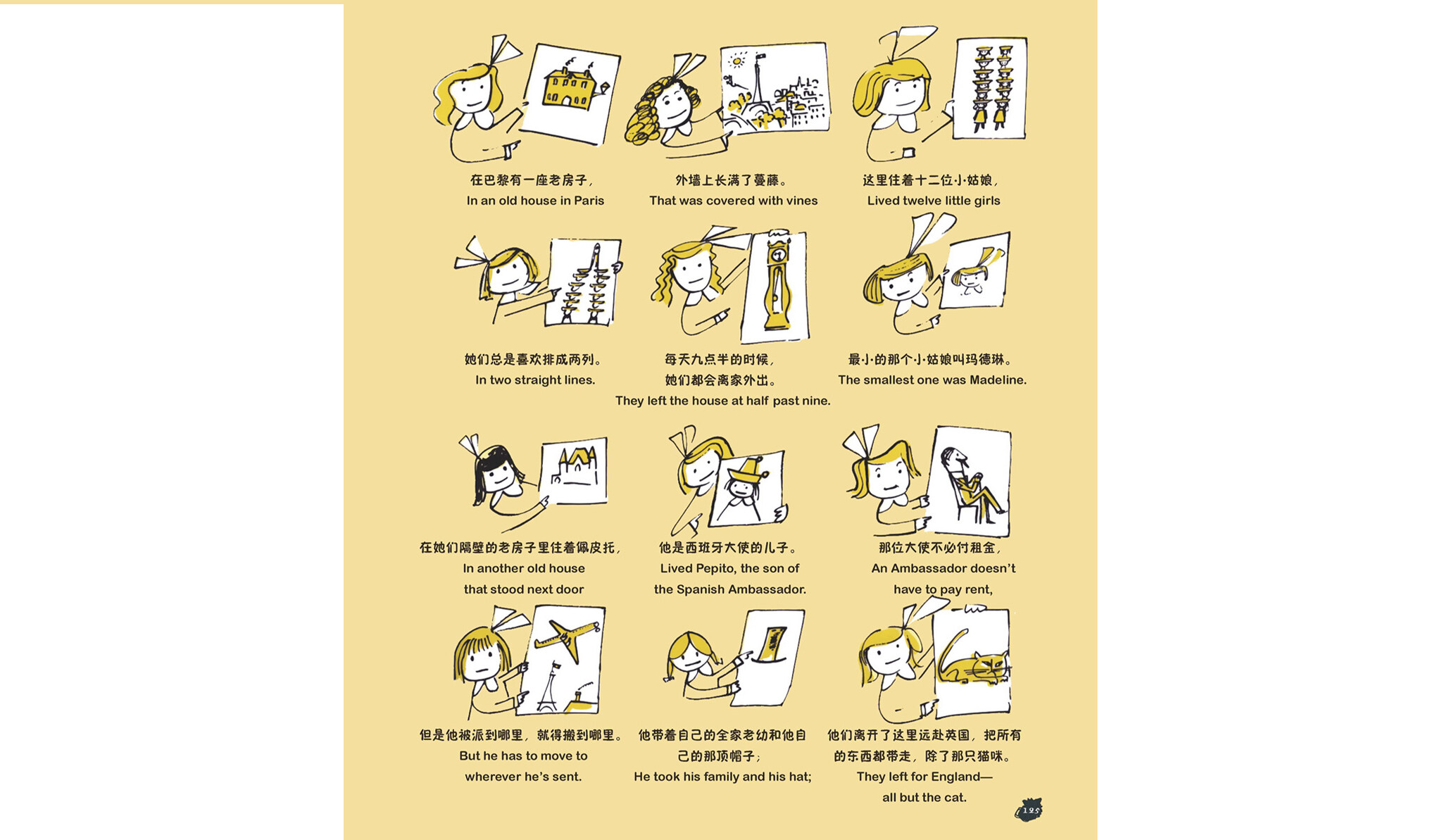 在巴黎有一座老房子，
In an old house in Paris

外墙上长满了蔓藤。
That was covered with vines

这里住着十二位小姑娘，
Lived twelve little girls

她们总是喜欢排成两列。
In two straight lines.

每天九点半的时候，
她们都会离家外出。
They left the house at half past nine.

最小的那个小姑娘叫玛德琳。
The smallest one was Madeline.

在她们隔壁的老房子里住着佩皮托，
In another old house
that stood next door

他是西班牙大使的儿子。
Lived Pepito, the son of
the Spanish Ambassador.

那位大使不必付租金，
An Ambassador doesn't
have to pay rent,

但是他被派到哪里，就得搬到哪里。
But he has to move to
wherever he's sent.

他带着自己的全家老幼和他自己的那顶帽子；
He took his family and his hat;

他们离开了这里远赴英国，把所有的东西都带走，除了那只猫咪。
They left for England—
all but the cat.

125