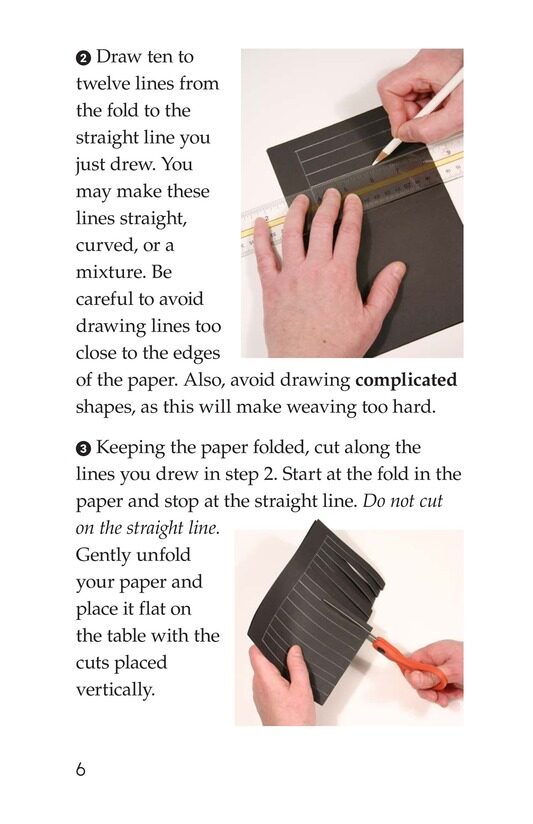 ❷ Draw ten to twelve lines from the fold to the straight line you just drew. You may make these lines straight, curved, or a mixture. Be careful to avoid drawing lines too close to the edges of the paper. Also, avoid drawing **complicated** shapes, as this will make weaving too hard.

❸ Keeping the paper folded, cut along the lines you drew in step 2. Start at the fold in the paper and stop at the straight line. *Do not cut on the straight line.* Gently unfold your paper and place it flat on the table with the cuts placed vertically.

6