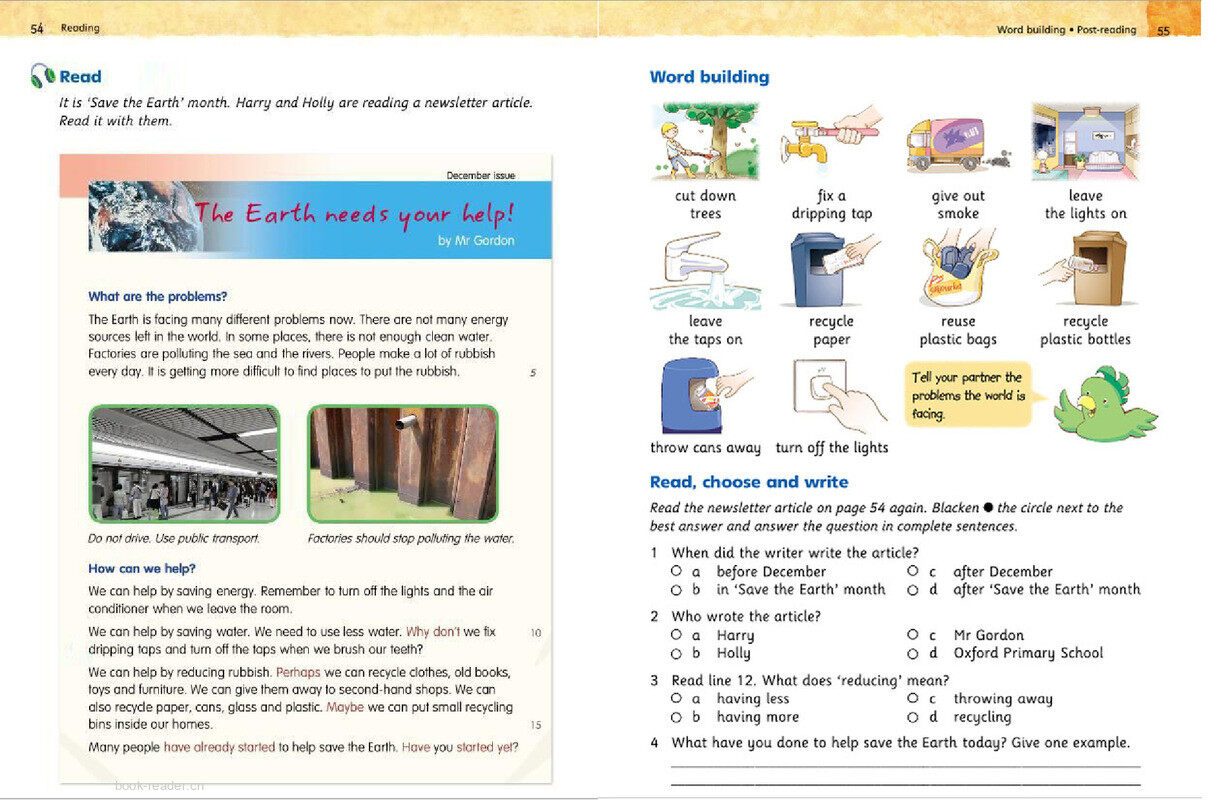 54 Reading

Read

It is 'Save the Earth' month. Harry and Holly are reading a newsletter article. Read it with them.

December issue

The Earth needs your help!
by Mr Gordon

What are the problems?

The Earth is facing many different problems now. There are not many energy sources left in the world. In some places, there is not enough clean water. Factories are polluting the sea and the rivers. People make a lot of rubbish every day. It is getting more difficult to find places to put the rubbish. 5

Do not drive. Use public transport.

Factories should stop polluting the water.

How can we help?

We can help by saving energy. Remember to turn off the lights and the air conditioner when we leave the room.

We can help by saving water. We need to use less water. Why don't we fix dripping taps and turn off the taps when we brush our teeth? 10

We can help by reducing rubbish. Perhaps we can recycle clothes, old books, toys and furniture. We can give them away to second-hand shops. We can also recycle paper, cans, glass and plastic. Maybe we can put small recycling bins inside our homes. 15

Many people have already started to help save the Earth. Have you started yet?

book-reader.cn

Word building • Post-reading 55

Word building

cut down trees
fix a dripping tap
give out smoke
leave the lights on
leave the taps on
recycle paper
reuse plastic bags
recycle plastic bottles
throw cans away
turn off the lights

Tell your partner the problems the world is facing.

Read, choose and write

Read the newsletter article on page 54 again. Blacken ● the circle next to the best answer and answer the question in complete sentences.

1 When did the writer write the article?
○ a before December
○ b in 'Save the Earth' month
○ c after December
○ d after 'Save the Earth' month

2 Who wrote the article?
○ a Harry
○ b Holly
○ c Mr Gordon
○ d Oxford Primary School

3 Read line 12. What does 'reducing' mean?
○ a having less
○ b having more
○ c throwing away
○ d recycling

4 What have you done to help save the Earth today? Give one example.