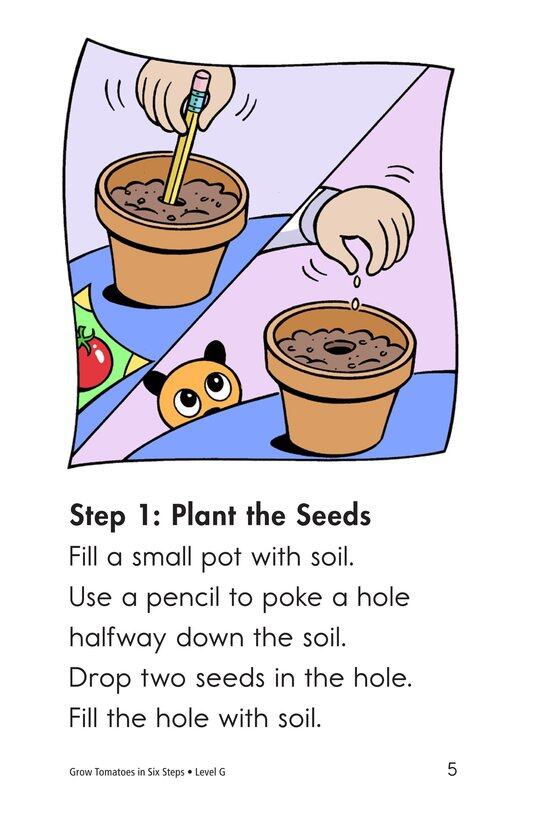 Step 1: Plant the Seeds

Fill a small pot with soil.
Use a pencil to poke a hole halfway down the soil.
Drop two seeds in the hole.
Fill the hole with soil.

Grow Tomatoes in Six Steps • Level G

5