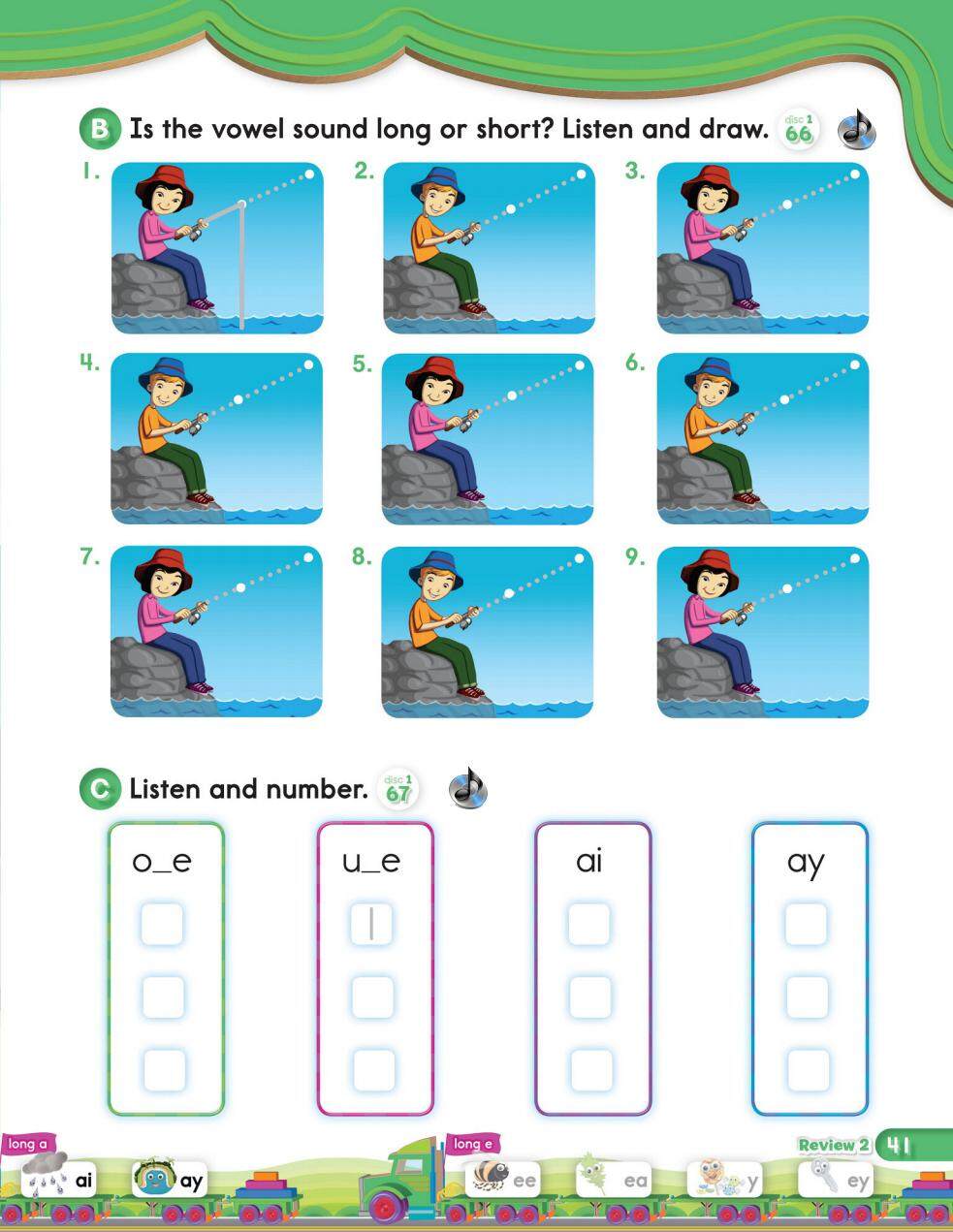 B Is the vowel sound long or short? Listen and draw. disc 1 66

1.

2.

3.

4.

5.

6.

7.

8.

9.

C Listen and number. disc 1 67

o_e

u_e
1

ai

ay

long a
ai
ay

long e
ee
ea
y
ey

Review 2 41