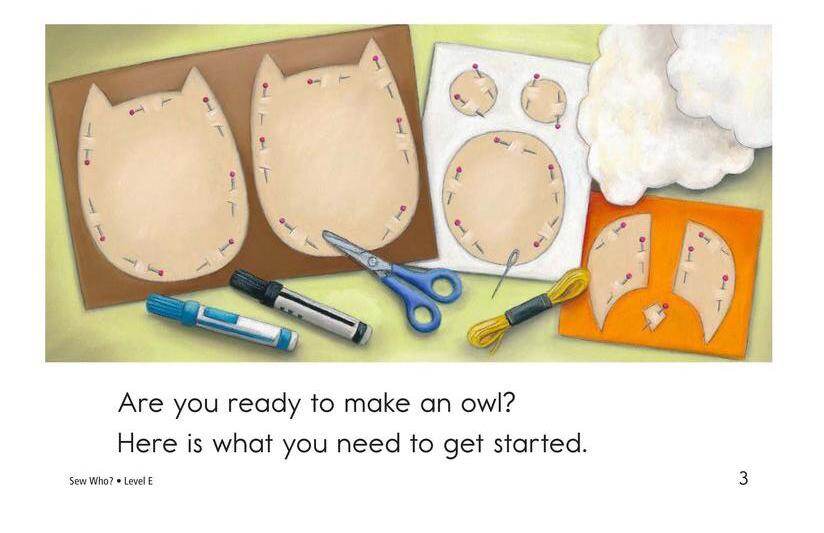 Are you ready to make an owl?
Here is what you need to get started.

Sew Who? • Level E

3