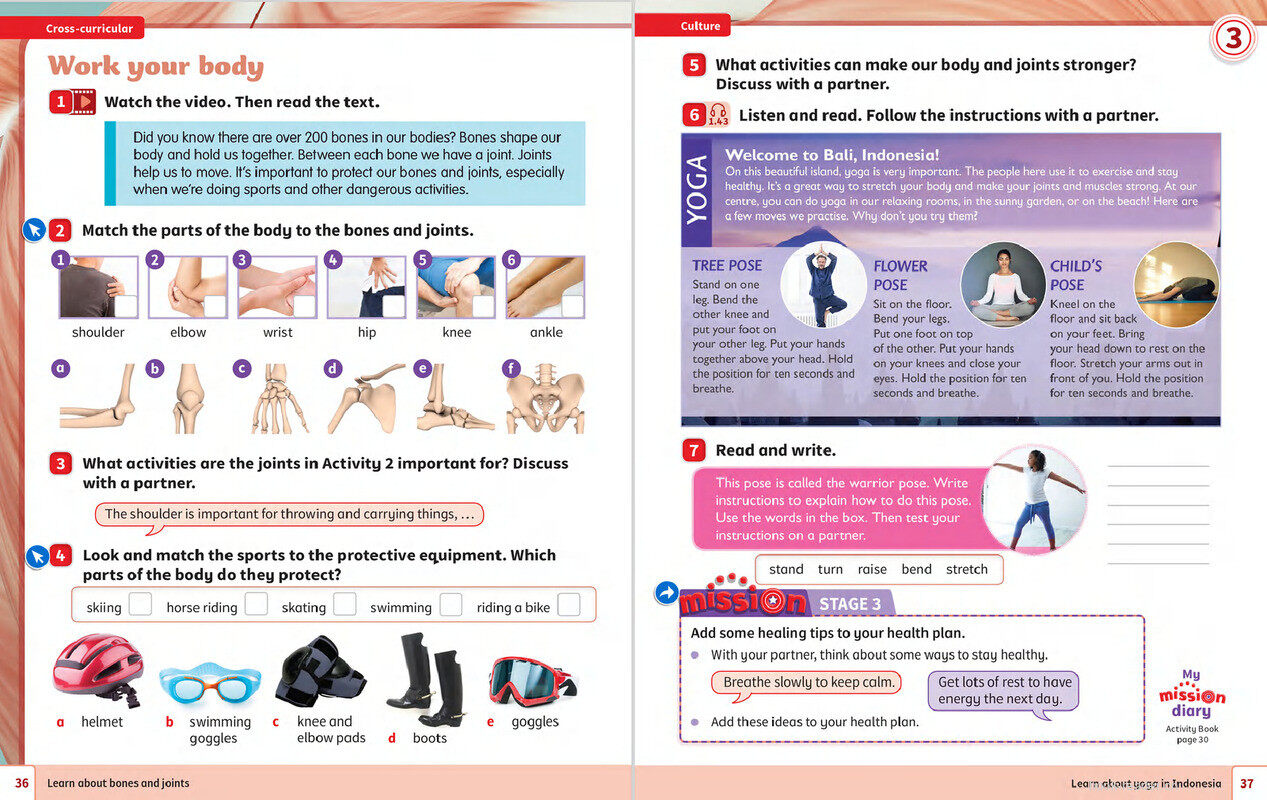 Cross-curricular

Work your body

1 Watch the video. Then read the text.

Did you know there are over 200 bones in our bodies? Bones shape our body and hold us together. Between each bone we have a joint. Joints help us to move. It's important to protect our bones and joints, especially when we're doing sports and other dangerous activities.

2 Match the parts of the body to the bones and joints.

1 shoulder 2 elbow 3 wrist 4 hip 5 knee 6 ankle

a b c d e f

3 What activities are the joints in Activity 2 important for? Discuss with a partner.

The shoulder is important for throwing and carrying things, …

4 Look and match the sports to the protective equipment. Which parts of the body do they protect?

skiing horse riding skating swimming riding a bike

a helmet b swimming goggles c knee and elbow pads d boots e goggles

36 Learn about bones and joints

Culture

3

5 What activities can make our body and joints stronger? Discuss with a partner.

6 1.43 Listen and read. Follow the instructions with a partner.

YOGA

Welcome to Bali, Indonesia!
On this beautiful island, yoga is very important. The people here use it to exercise and stay healthy. It's a great way to stretch your body and make your joints and muscles strong. At our centre, you can do yoga in our relaxing rooms, in the sunny garden, or on the beach! Here are a few moves we practise. Why don't you try them?

TREE POSE
Stand on one leg. Bend the other knee and put your foot on your other leg. Put your hands together above your head. Hold the position for ten seconds and breathe.

FLOWER POSE
Sit on the floor. Bend your legs. Put one foot on top of the other. Put your hands on your knees and close your eyes. Hold the position for ten seconds and breathe.

CHILD'S POSE
Kneel on the floor and sit back on your feet. Bring your head down to rest on the floor. Stretch your arms out in front of you. Hold the position for ten seconds and breathe.

7 Read and write.

This pose is called the warrior pose. Write instructions to explain how to do this pose. Use the words in the box. Then test your instructions on a partner.

stand turn raise bend stretch

mission STAGE 3

Add some healing tips to your health plan.
With your partner, think about some ways to stay healthy.
Breathe slowly to keep calm.
Get lots of rest to have energy the next day.
Add these ideas to your health plan.

My mission diary
Activity Book page 30

Learn about yoga in Indonesia 37