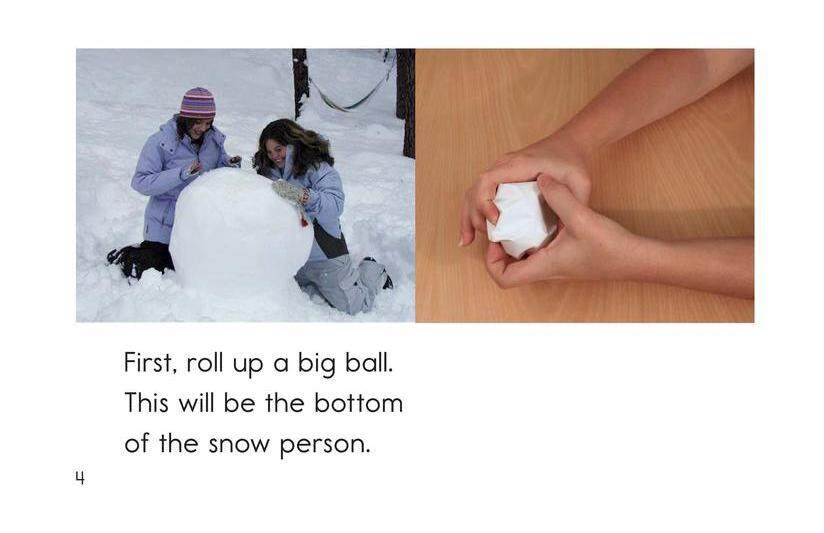 First, roll up a big ball.
This will be the bottom
of the snow person.

4